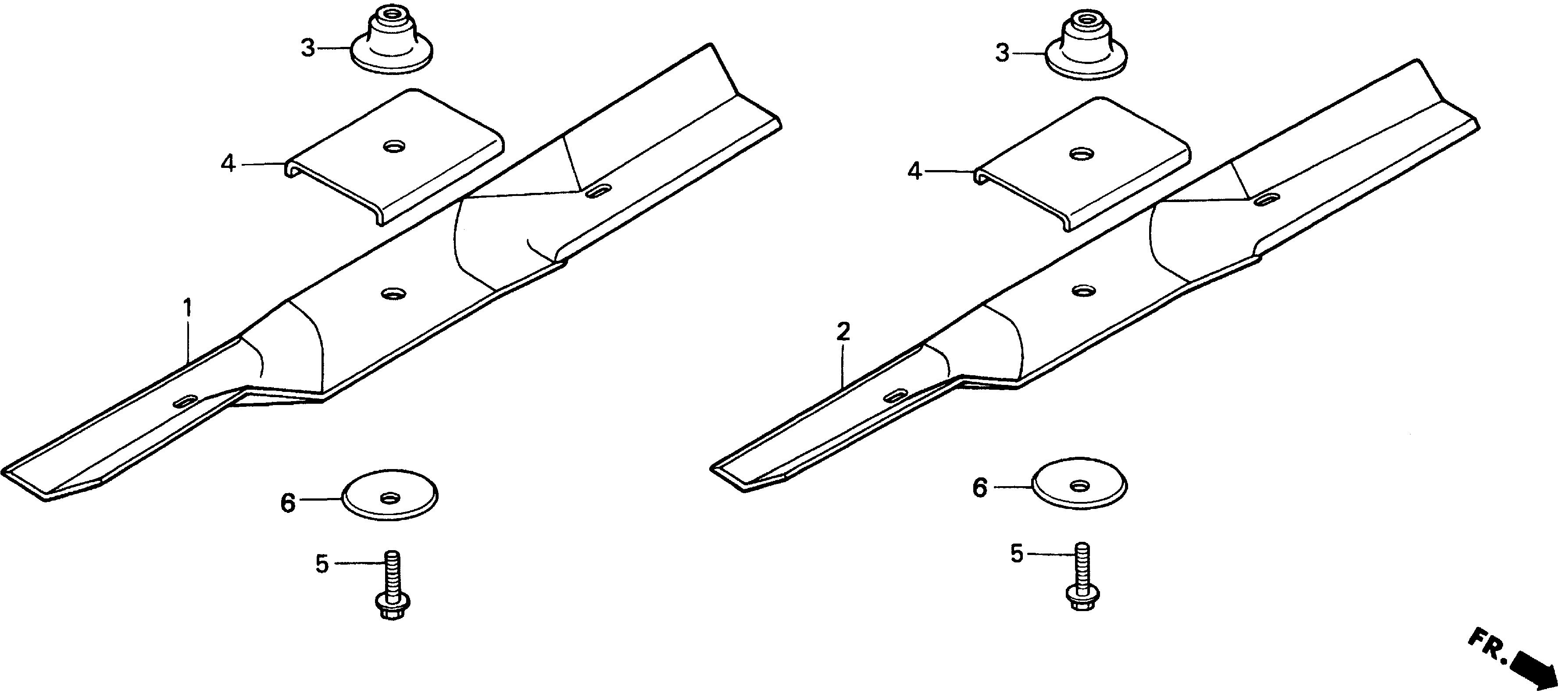 3
4
1
6
5
3
4
2
6
5
FR.